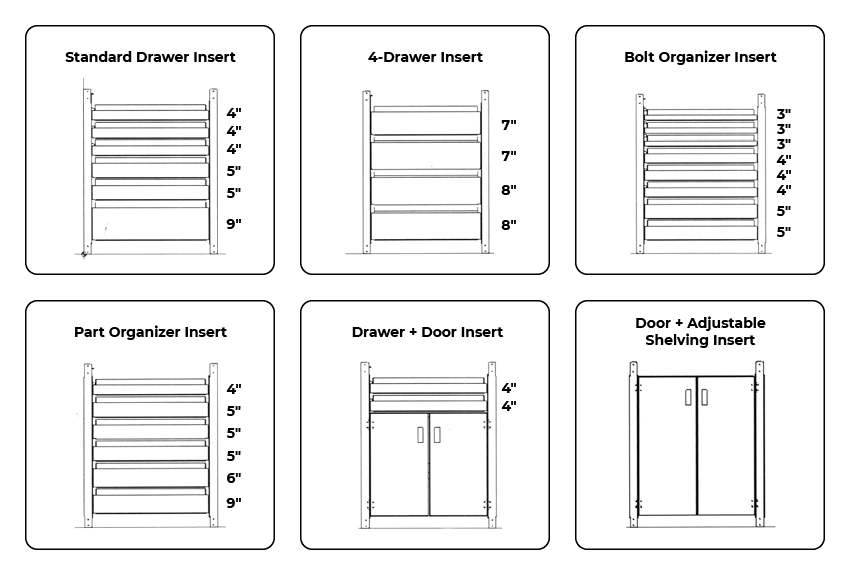 Standard Drawer Insert
4"
4"
4"
5"
5"
9"

4-Drawer Insert
7"
7"
8"
8"

Bolt Organizer Insert
3"
3"
3"
4"
4"
4"
5"
5"

Part Organizer Insert
4"
5"
5"
5"
6"
9"

Drawer + Door Insert
4"
4"

Door + Adjustable Shelving Insert